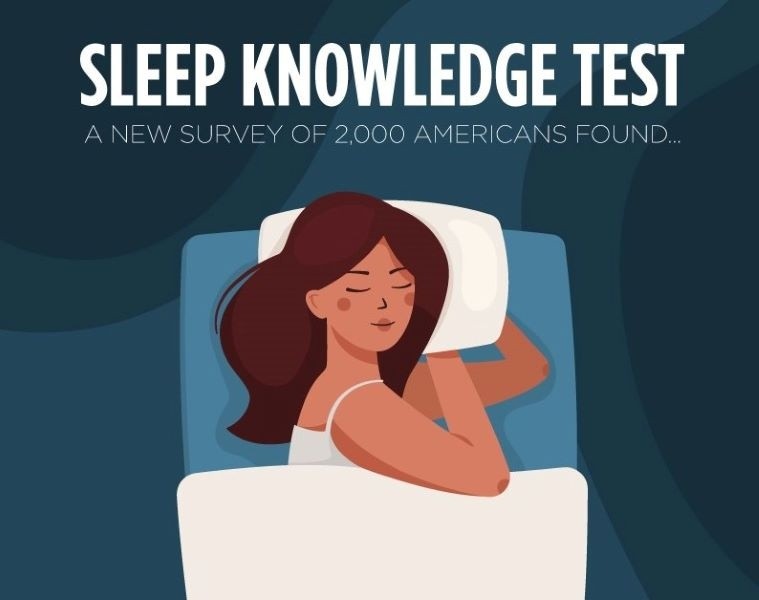 SLEEP KNOWLEDGE TEST

A NEW SURVEY OF 2,000 AMERICANS FOUND...